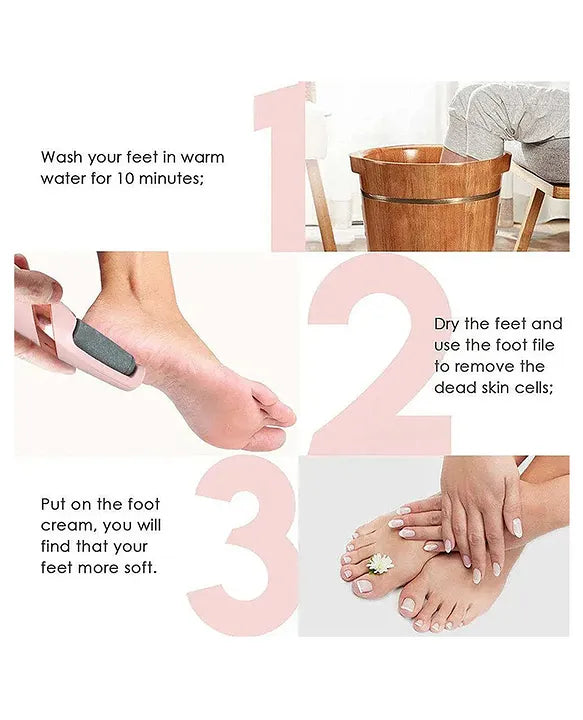 1

Wash your feet in warm water for 10 minutes;

2

Dry the feet and use the foot file to remove the dead skin cells;

3

Put on the foot cream, you will find that your feet more soft.